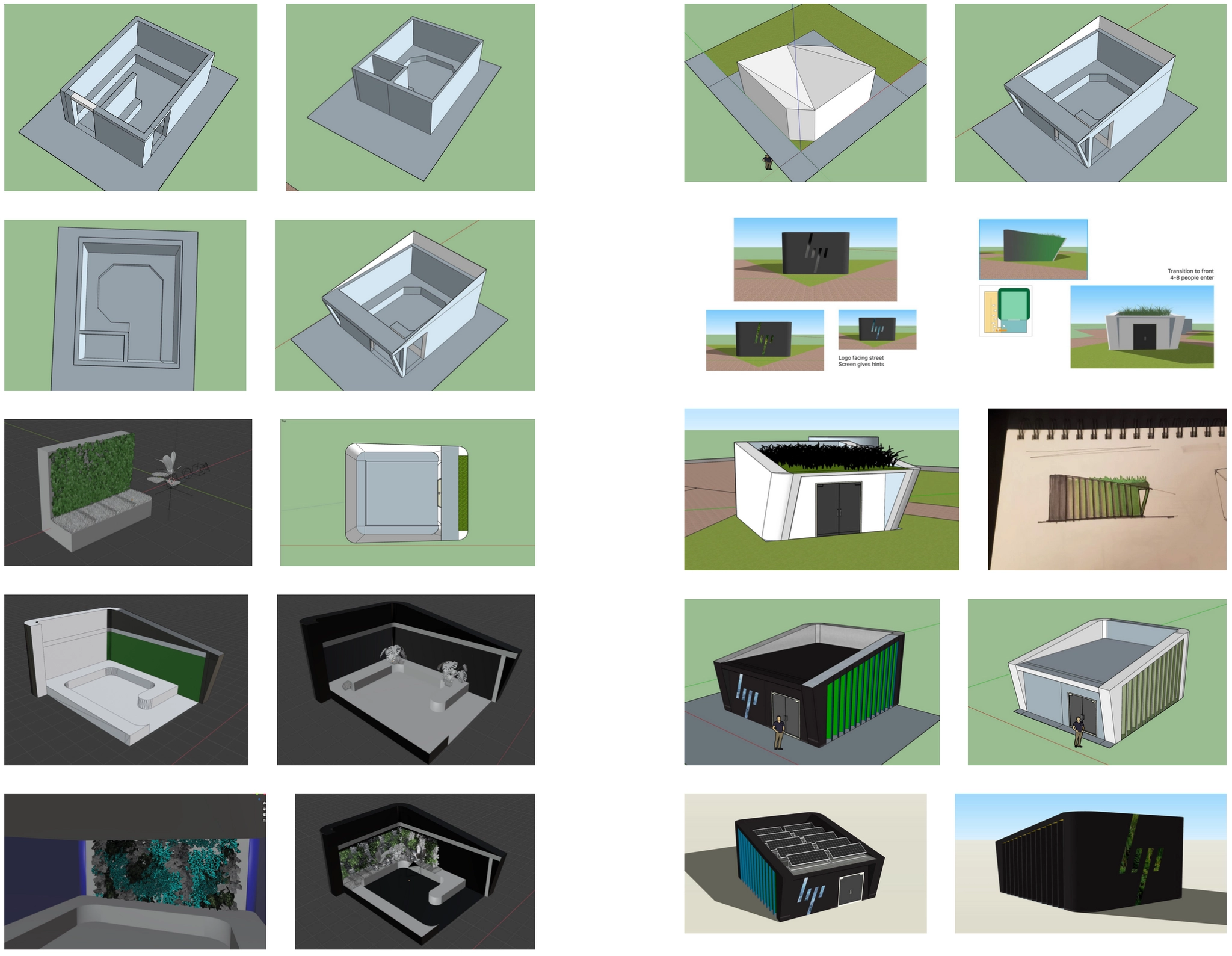 Logo facing street
Screen gives hints

Transition to front
4-8 people enter